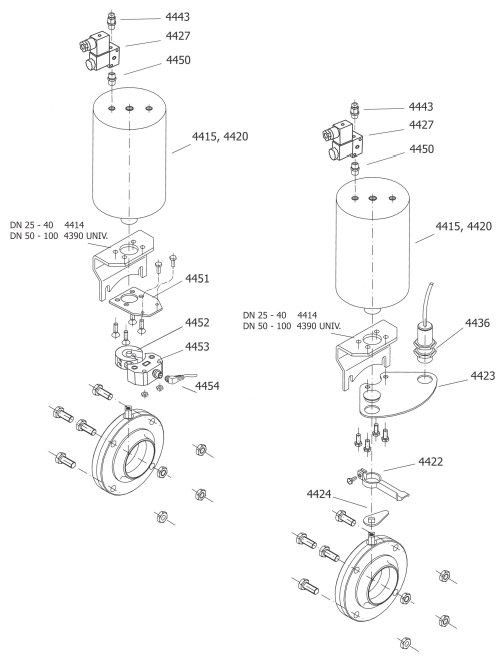 4443
4427
4450
4415, 4420
DN 25 - 40 4414
DN 50 - 100 4390 UNIV.
4451
4452
4453
4454

4443
4427
4450
4415, 4420
DN 25 - 40 4414
DN 50 - 100 4390 UNIV.
4436
4423
4422
4424